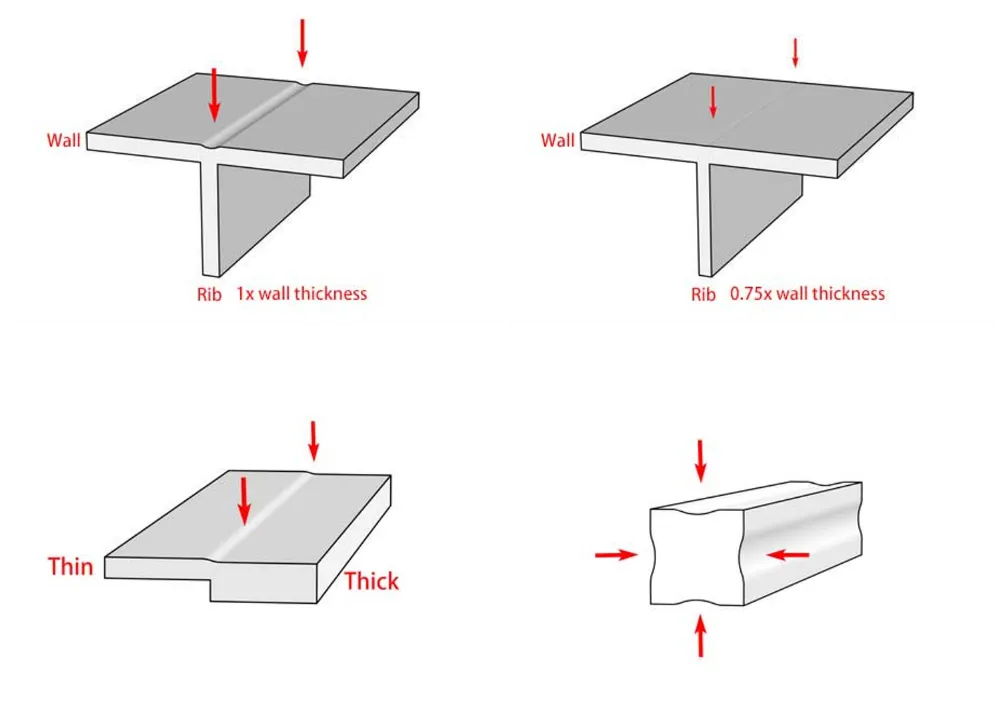 Wall

Rib 1x wall thickness

Wall

Rib 0.75x wall thickness

Thin

Thick